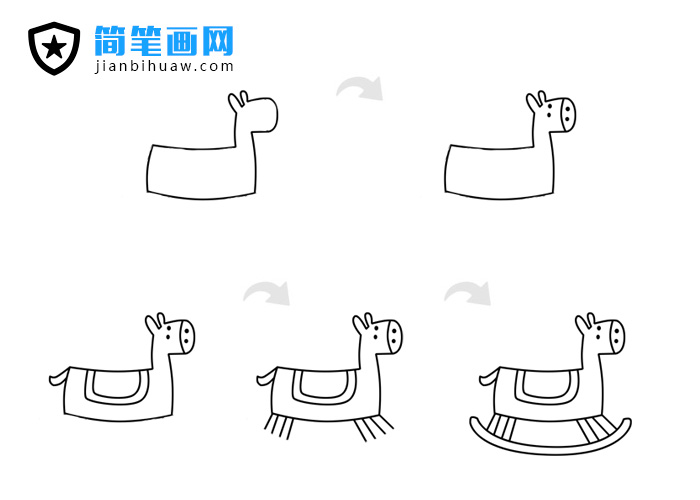 简笔画网
jianbihuaw.com